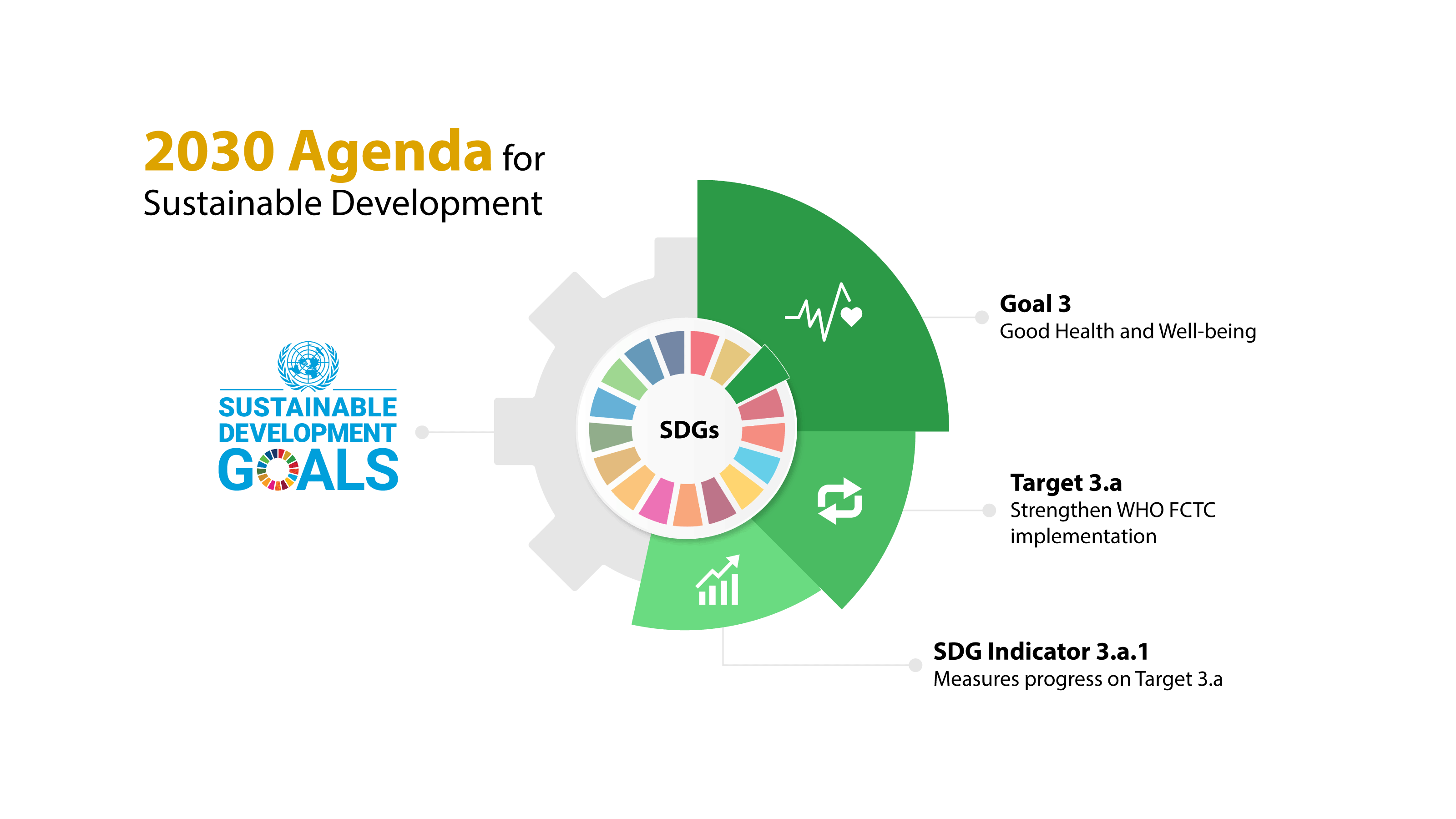 2030 Agenda for Sustainable Development

SUSTAINABLE DEVELOPMENT GOALS

SDGs

Goal 3
Good Health and Well-being

Target 3.a
Strengthen WHO FCTC implementation

SDG Indicator 3.a.1
Measures progress on Target 3.a